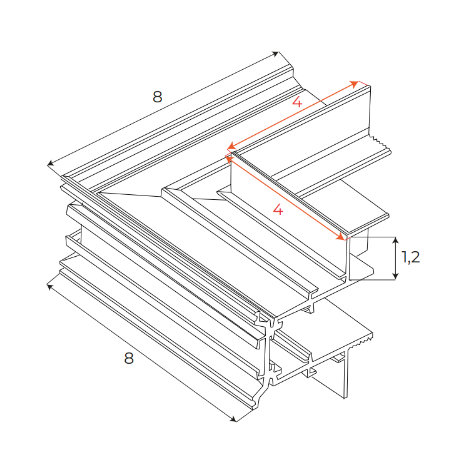 8

4

4

1,2

8