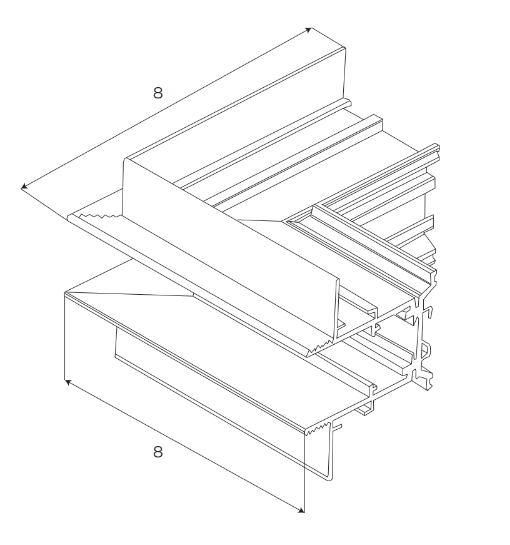 8

8